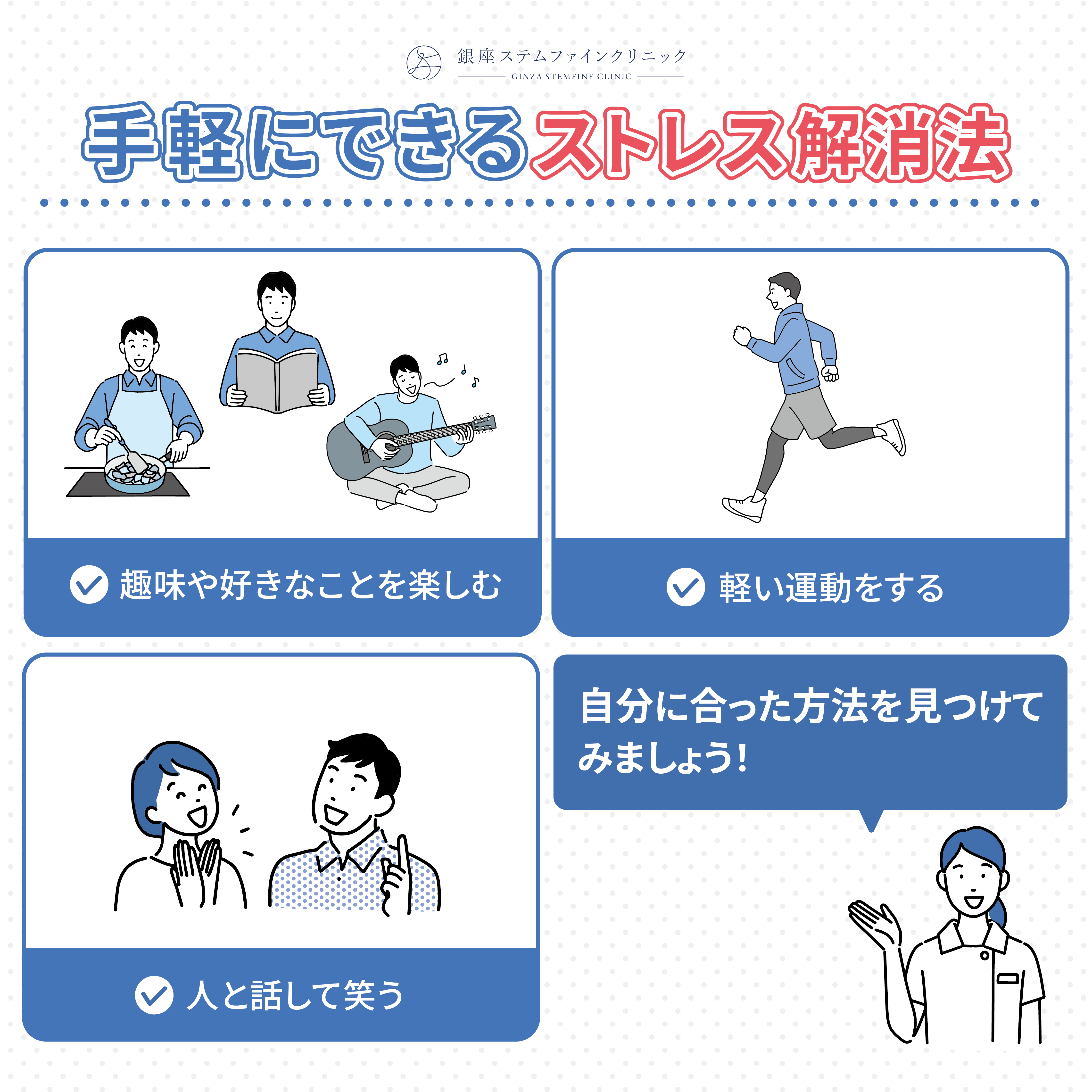 銀座ステムファインクリニック
GINZA STEMFINE CLINIC

手軽にできるストレス解消法

趣味や好きなことを楽しむ

軽い運動をする

人と話して笑う

自分に合った方法を見つけてみましょう!