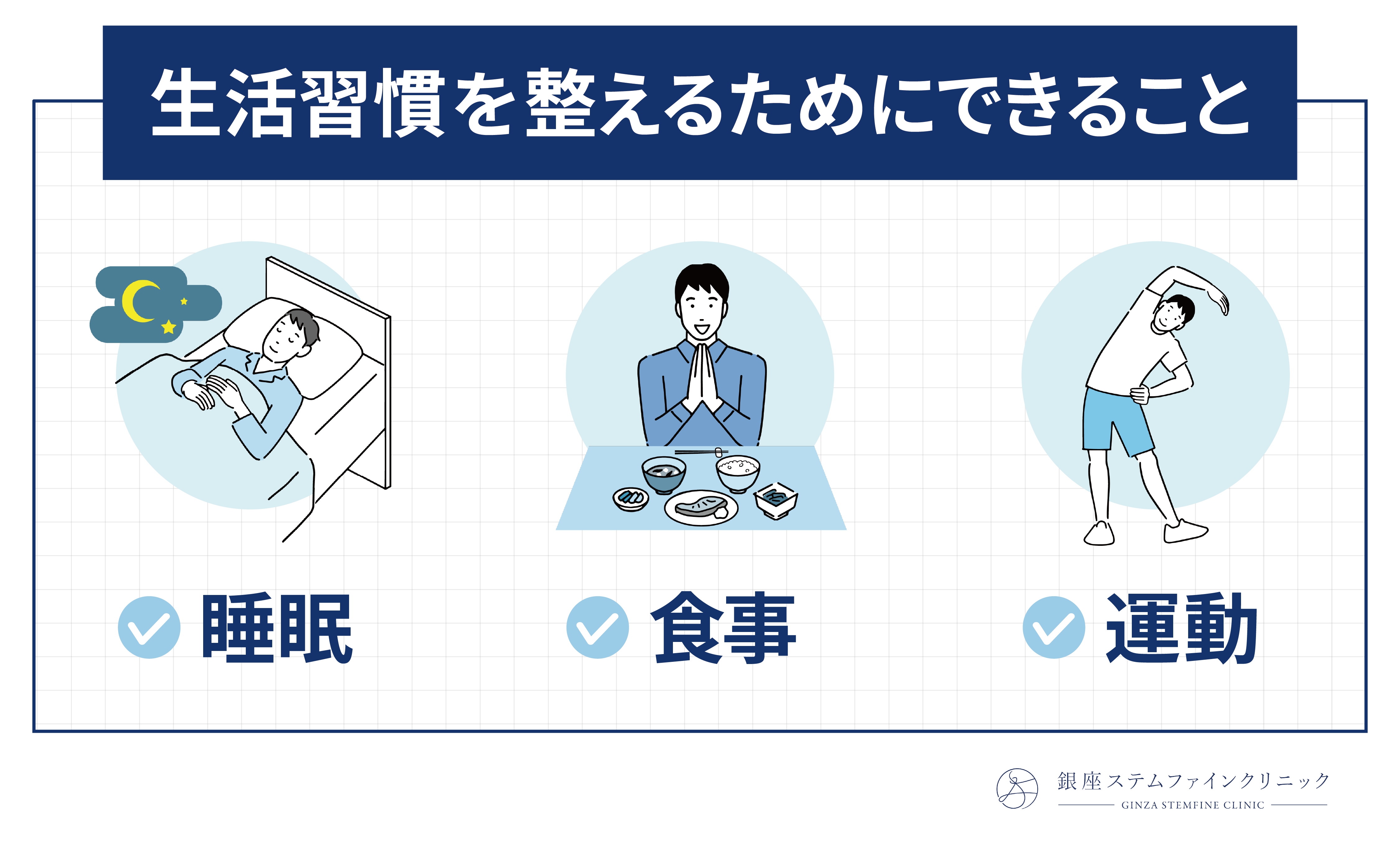 生活習慣を整えるためにできること

睡眠

食事

運動

銀座ステムファインクリニック
GINZA STEMFINE CLINIC