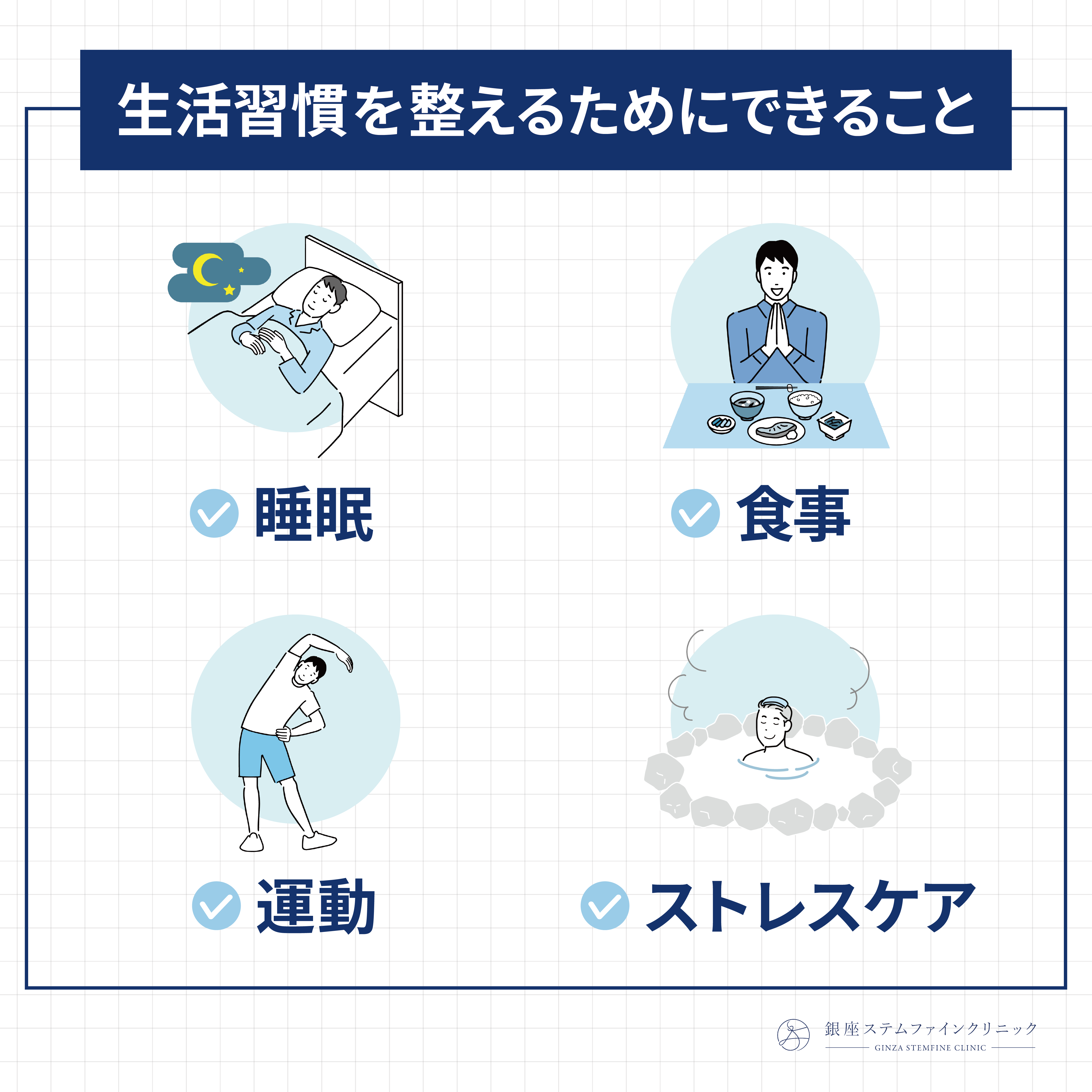 生活習慣を整えるためにできること

睡眠

食事

運動

ストレスケア

銀座ステムファインクリニック
GINZA STEMFINE CLINIC